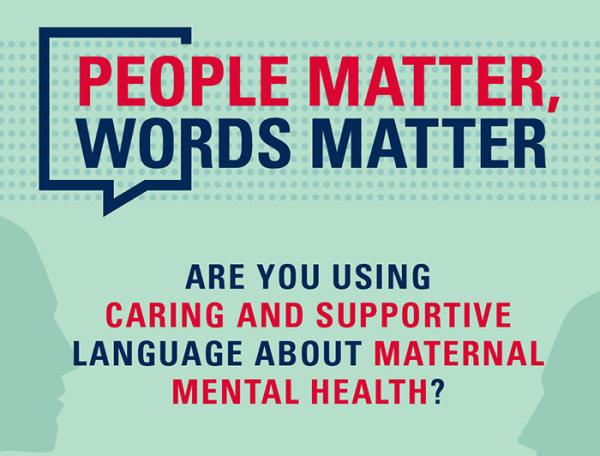 PEOPLE MATTER, WORDS MATTER

ARE YOU USING CARING AND SUPPORTIVE LANGUAGE ABOUT MATERNAL MENTAL HEALTH?